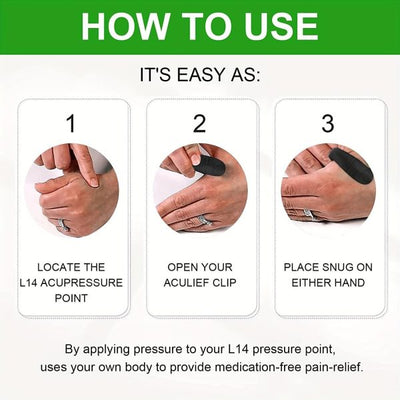 HOW TO USE

IT'S EASY AS:

1

LOCATE THE L14 ACUPRESSURE POINT

2

OPEN YOUR ACULIEF CLIP

3

PLACE SNUG ON EITHER HAND

By applying pressure to your L14 pressure point, uses your own body to provide medication-free pain-relief.